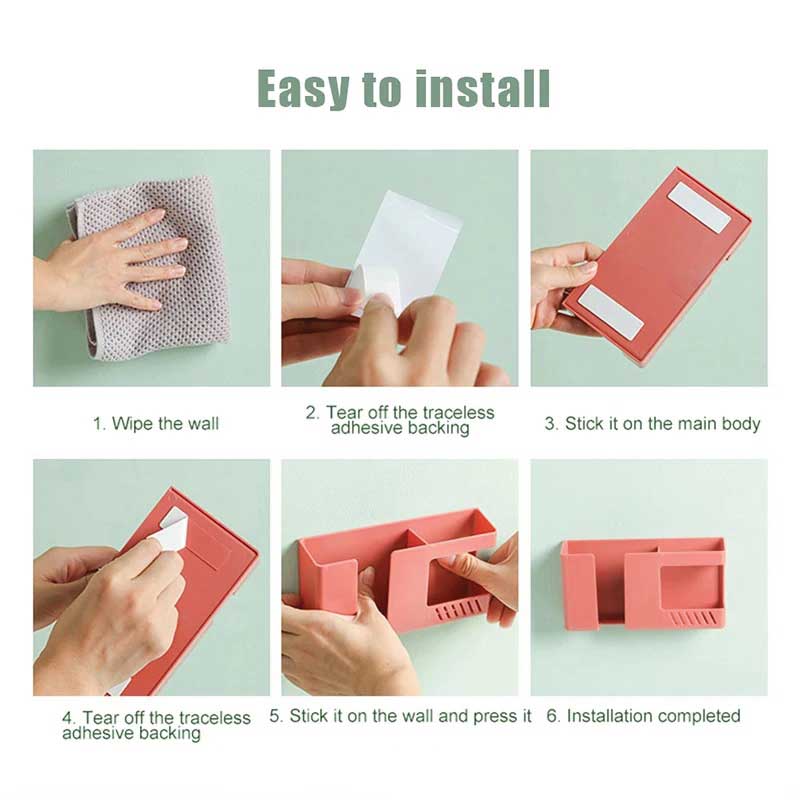 Easy to install

1. Wipe the wall

2. Tear off the traceless adhesive backing

3. Stick it on the main body

4. Tear off the traceless adhesive backing

5. Stick it on the wall and press it

6. Installation completed